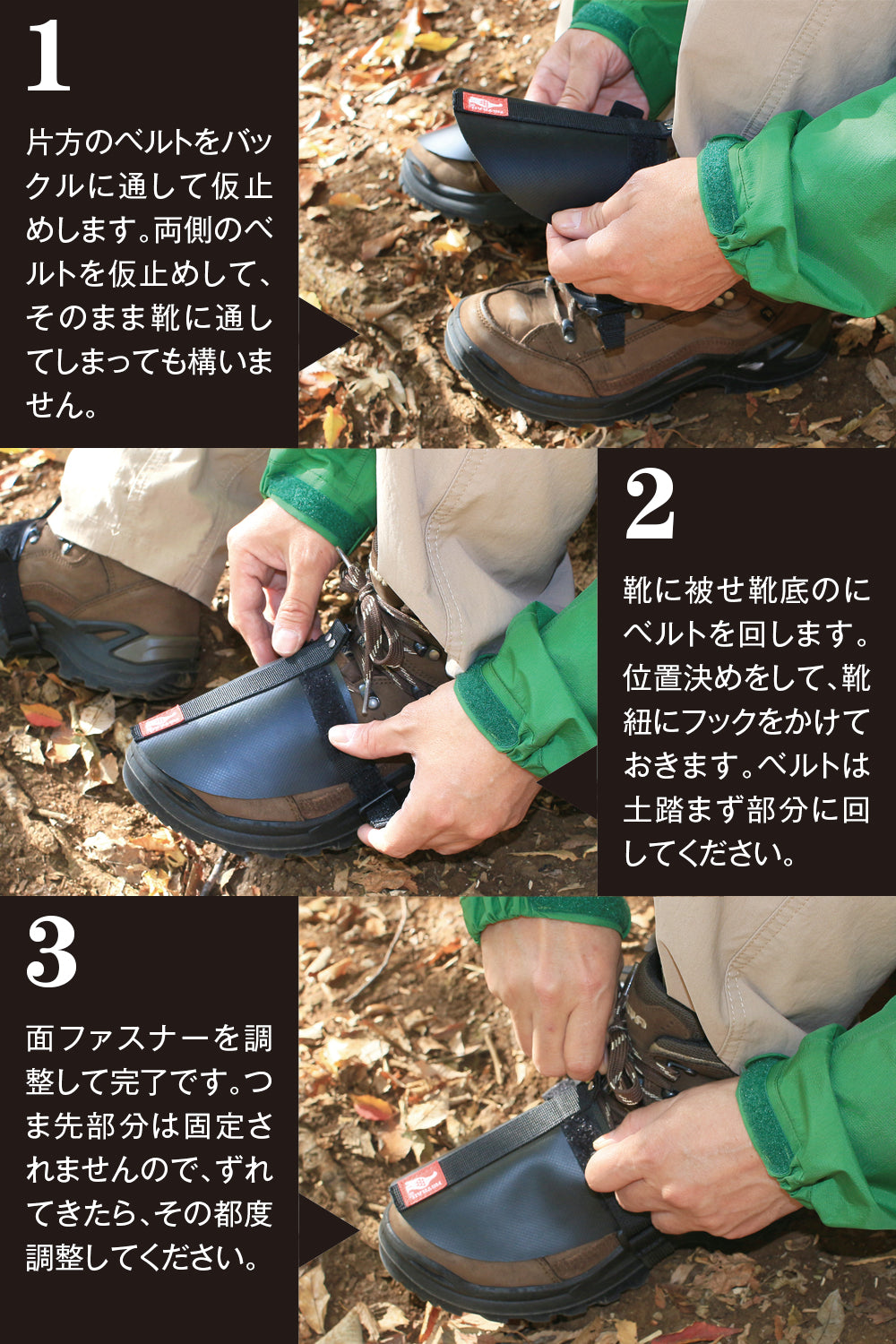 1

片方のベルトをバックルに通して仮止めします。両側のベルトを仮止めして、そのまま靴に通してしまっても構いません。

2

靴に被せ靴底のにベルトを回します。位置決めをして、靴紐にフックをかけておきます。ベルトは土踏まず部分に回してください。

3

面ファスナーを調整して完了です。つま先部分は固定されませんので、ずれてきたら、その都度調整してください。