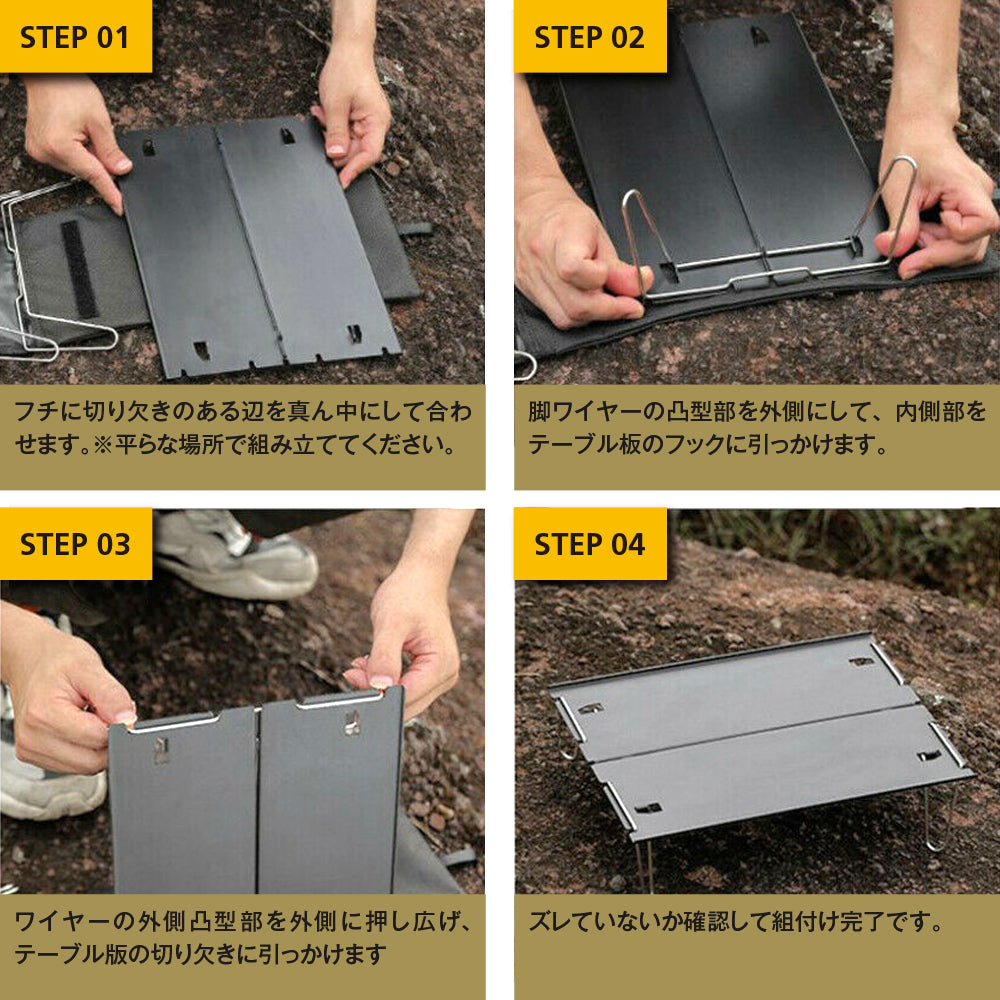 STEP 01

フチに切り欠きのある辺を真ん中にして合わせます。※平らな場所で組み立ててください。

STEP 02

脚ワイヤーの凸型部を外側にして、内側部をテーブル板のフックに引っかけます。

STEP 03

ワイヤーの外側凸型部を外側に押し広げ、テーブル版の切り欠きに引っかけます

STEP 04

ズレていないか確認して組付け完了です。